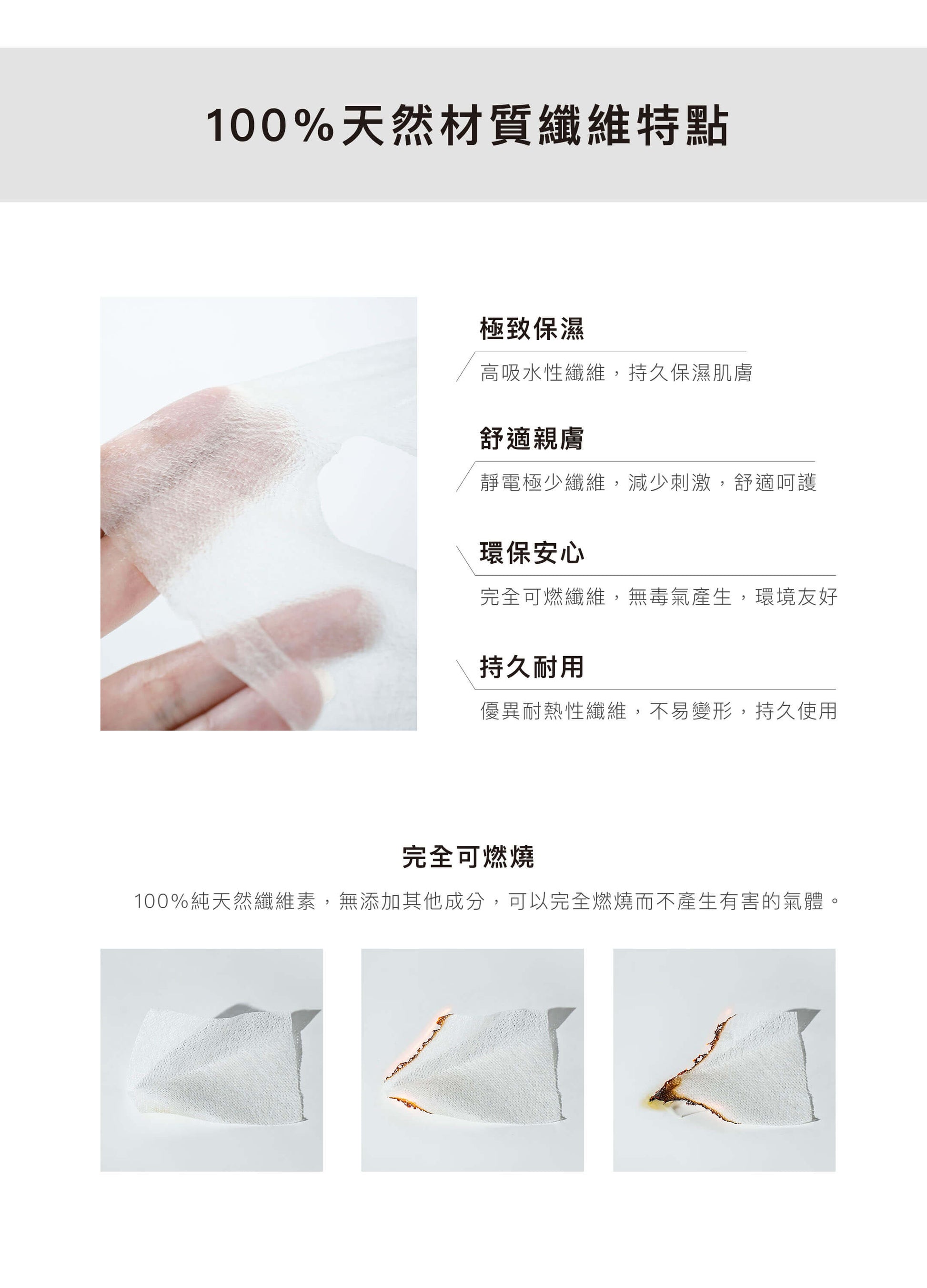 100%天然材質纖維特點

極致保濕

高吸水性纖維，持久保濕肌膚

舒適親膚

靜電極少纖維，減少刺激，舒適呵護

環保安心

完全可燃纖維，無毒氣產生，環境友好

持久耐用

優異耐熱性纖維，不易變形，持久使用

完全可燃燒

100%純天然纖維素，無添加其他成分，可以完全燃燒而不產生有害的氣體。