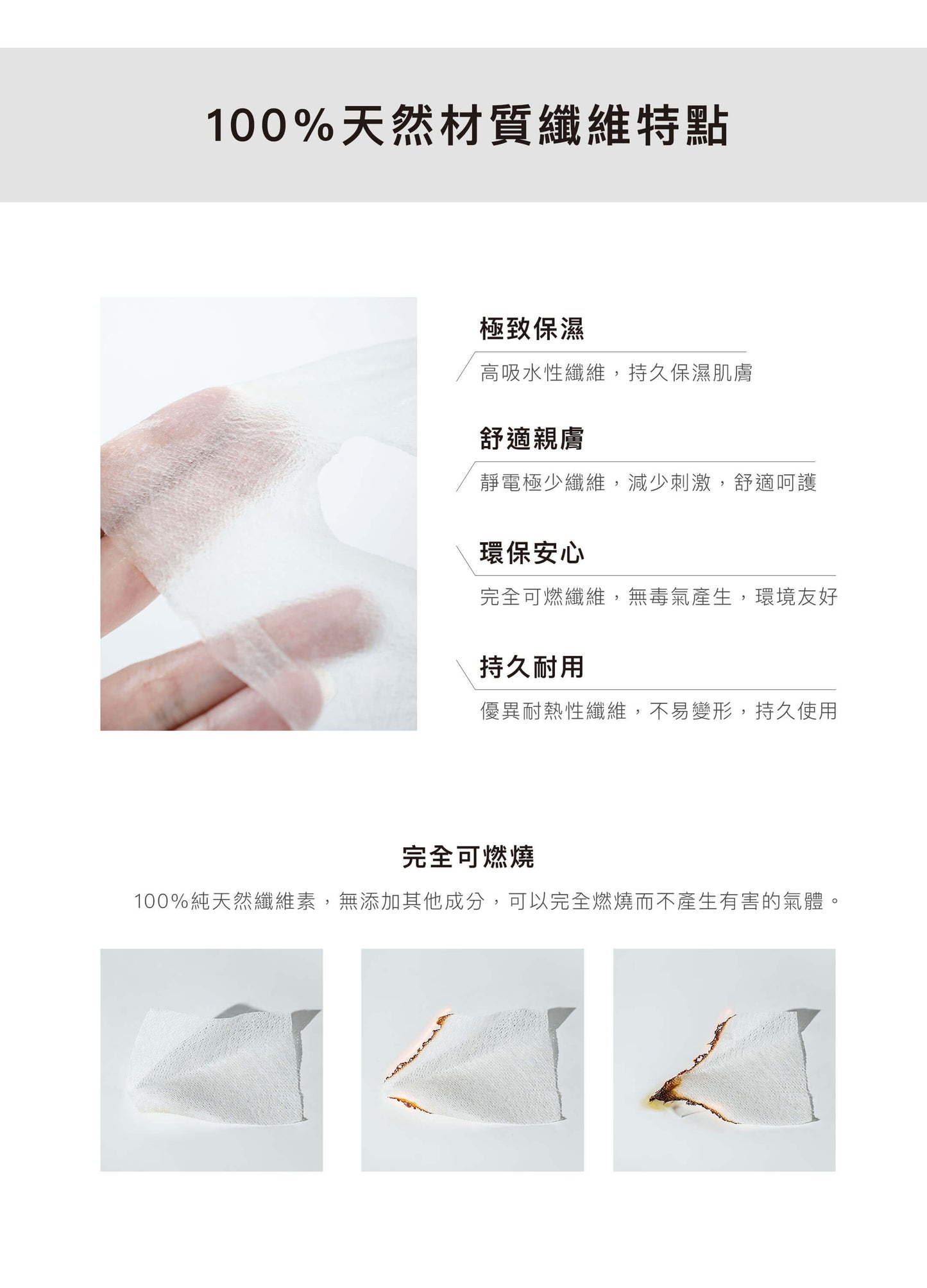 100%天然材質纖維特點

極致保濕

高吸水性纖維，持久保濕肌膚

舒適親膚

靜電極少纖維，減少刺激，舒適呵護

環保安心

完全可燃纖維，無毒氣產生，環境友好

持久耐用

優異耐熱性纖維，不易變形，持久使用

完全可燃燒

100%純天然纖維素，無添加其他成分，可以完全燃燒而不產生有害的氣體。